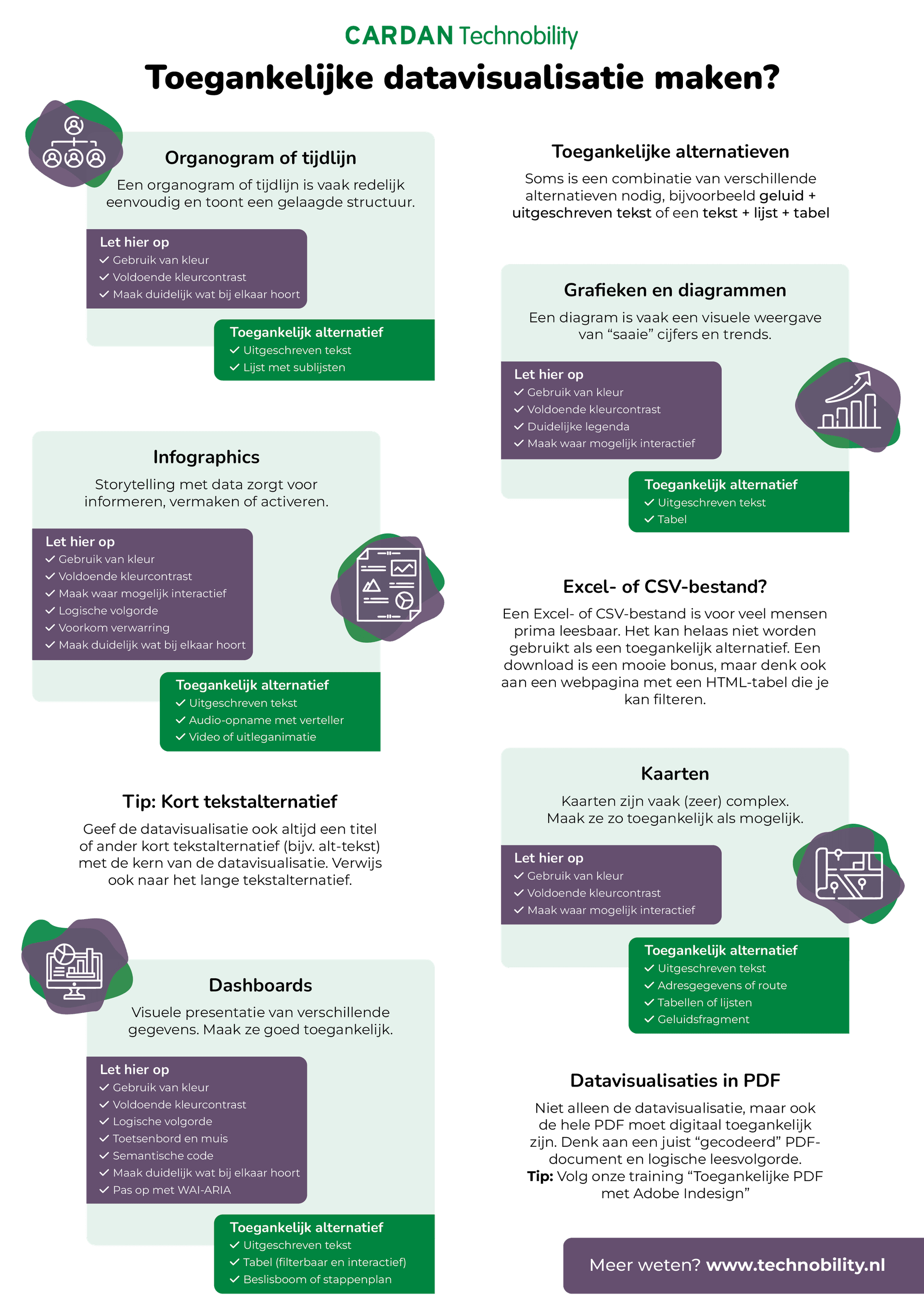 CARDAN Technobility

Toegankelijke datavisualisatie maken?

Organogram of tijdlijn

Een organogram of tijdlijn is vaak redelijk eenvoudig en toont een gelaagde structuur.

Let hier op
✓ Gebruik van kleur
✓ Voldoende kleurcontrast
✓ Maak duidelijk wat bij elkaar hoort

Toegankelijk alternatief
✓ Uitgeschreven tekst
✓ Lijst met sublijsten

Infographics

Storytelling met data zorgt voor informeren, vermaken of activeren.

Let hier op
✓ Gebruik van kleur
✓ Voldoende kleurcontrast
✓ Maak waar mogelijk interactief
✓ Logische volgorde
✓ Voorkom verwarring
✓ Maak duidelijk wat bij elkaar hoort

Toegankelijk alternatief
✓ Uitgeschreven tekst
✓ Audio-opname met verteller
✓ Video of uitleganimatie

Tip: Kort tekstalternatief

Geef de datavisualisatie ook altijd een titel of ander kort tekstalternatief (bijv. alt-tekst) met de kern van de datavisualisatie. Verwijs ook naar het lange tekstalternatief.

Dashboards

Visuele presentatie van verschillende gegevens. Maak ze goed toegankelijk.

Let hier op
✓ Gebruik van kleur
✓ Voldoende kleurcontrast
✓ Logische volgorde
✓ Toetsenbord en muis
✓ Semantische code
✓ Maak duidelijk wat bij elkaar hoort
✓ Pas op met WAI-ARIA

Toegankelijk alternatief
✓ Uitgeschreven tekst
✓ Tabel (filterbaar en interactief)
✓ Beslisboom of stappenplan

Toegankelijke alternatieven

Soms is een combinatie van verschillende alternatieven nodig, bijvoorbeeld geluid + uitgeschreven tekst of een tekst + lijst + tabel

Grafieken en diagrammen

Een diagram is vaak een visuele weergave van “saaie” cijfers en trends.

Let hier op
✓ Gebruik van kleur
✓ Voldoende kleurcontrast
✓ Duidelijke legenda
✓ Maak waar mogelijk interactief

Toegankelijk alternatief
✓ Uitgeschreven tekst
✓ Tabel

Excel- of CSV-bestand?

Een Excel- of CSV-bestand is voor veel mensen prima leesbaar. Het kan helaas niet worden gebruikt als een toegankelijk alternatief. Een download is een mooie bonus, maar denk ook aan een webpagina met een HTML-tabel die je kan filteren.

Kaarten

Kaarten zijn vaak (zeer) complex. Maak ze zo toegankelijk als mogelijk.

Let hier op
✓ Gebruik van kleur
✓ Voldoende kleurcontrast
✓ Maak waar mogelijk interactief

Toegankelijk alternatief
✓ Uitgeschreven tekst
✓ Adresgegevens of route
✓ Tabellen of lijsten
✓ Geluidsfragment

Datavisualisaties in PDF

Niet alleen de datavisualisatie, maar ook de hele PDF moet digitaal toegankelijk zijn. Denk aan een juist “gecodeerd” PDF-document en logische leesvolgorde.
Tip: Volg onze training “Toegankelijke PDF met Adobe Indesign”

Meer weten? www.technobility.nl