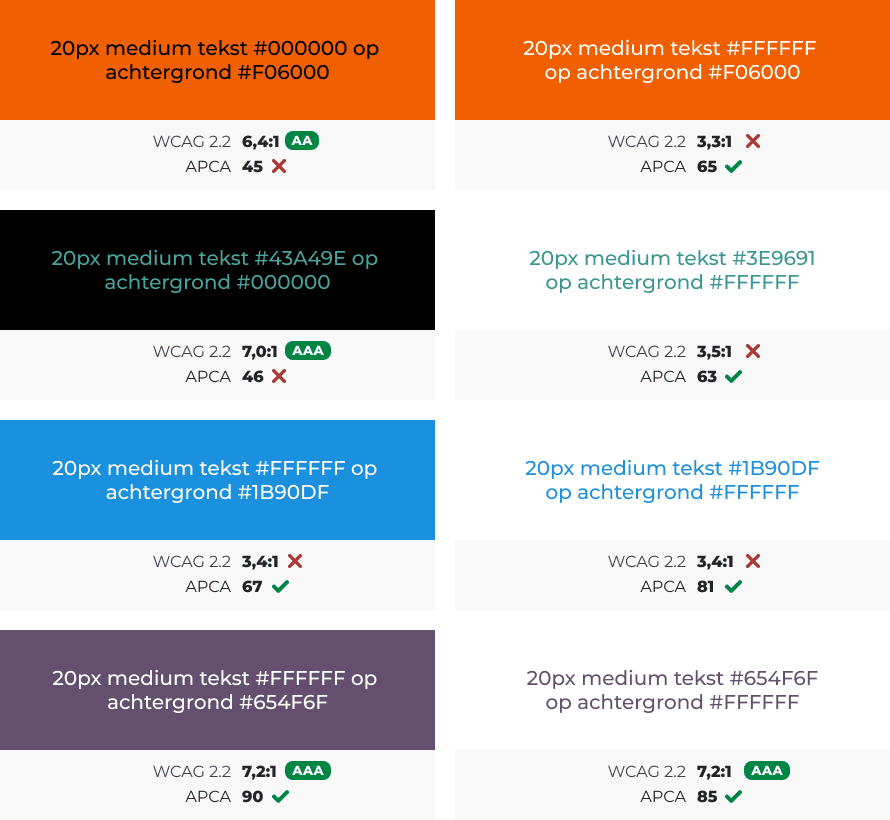 20px medium tekst #000000 op achtergrond #F06000

WCAG 2.2 6,4:1 AA
APCA 45 ✗

20px medium tekst #43A49E op achtergrond #000000

WCAG 2.2 7,0:1 AAA
APCA 46 ✗

20px medium tekst #FFFFFF op achtergrond #1B90DF

WCAG 2.2 3,4:1 ✗
APCA 67 ✓

20px medium tekst #FFFFFF op achtergrond #654F6F

WCAG 2.2 7,2:1 AAA
APCA 90 ✓

20px medium tekst #FFFFFF op achtergrond #F06000

WCAG 2.2 3,3:1 ✗
APCA 65 ✓

20px medium tekst #3E9691 op achtergrond #FFFFFF

WCAG 2.2 3,5:1 ✗
APCA 63 ✓

20px medium tekst #1B90DF op achtergrond #FFFFFF

WCAG 2.2 3,4:1 ✗
APCA 81 ✓

20px medium tekst #654F6F op achtergrond #FFFFFF

WCAG 2.2 7,2:1 AAA
APCA 85 ✓